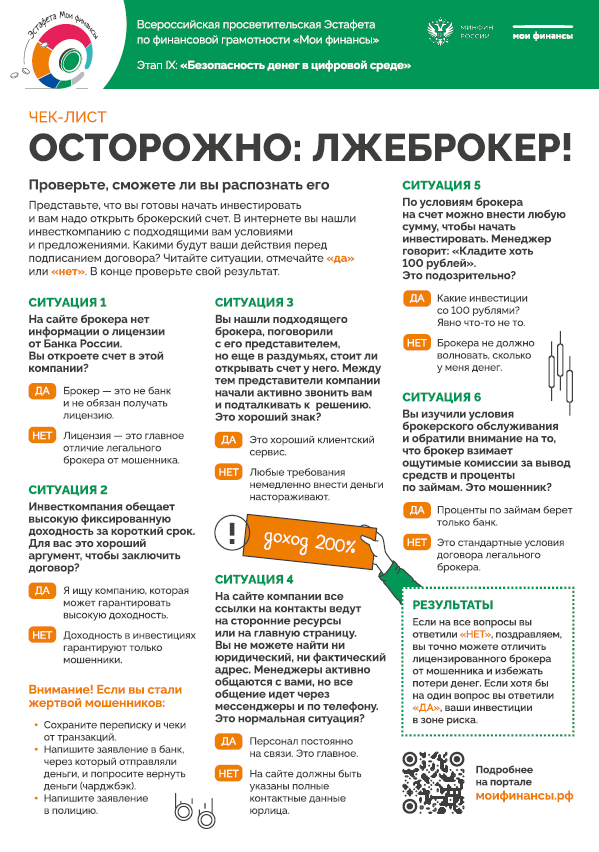 Эстафета Мои финансы

Всероссийская просветительская Эстафета по финансовой грамотности «Мои финансы»

Этап IX: «Безопасность денег в цифровой среде»

МИНФИН РОССИИ

мои финансы

ЧЕК-ЛИСТ

ОСТОРОЖНО: ЛЖЕБРОКЕР!

Проверьте, сможете ли вы распознать его

Представьте, что вы готовы начать инвестировать и вам надо открыть брокерский счет. В интернете вы нашли инвесткомпанию с подходящими вам условиями и предложениями. Какими будут ваши действия перед подписанием договора? Читайте ситуации, отмечайте «да» или «нет». В конце проверьте свой результат.

СИТУАЦИЯ 1

На сайте брокера нет информации о лицензии от Банка России. Вы откроете счет в этой компании?

ДА Брокер — это не банк и не обязан получать лицензию.

НЕТ Лицензия — это главное отличие легального брокера от мошенника.

СИТУАЦИЯ 2

Инвесткомпания обещает высокую фиксированную доходность за короткий срок. Для вас это хороший аргумент, чтобы заключить договор?

ДА Я ищу компанию, которая может гарантировать высокую доходность.

НЕТ Доходность в инвестициях гарантируют только мошенники.

Внимание! Если вы стали жертвой мошенников:

• Сохраните переписку и чеки от транзакций.
• Напишите заявление в банк, через который отправляли деньги, и попросите вернуть деньги (чарджбэк).
• Напишите заявление в полицию.

СИТУАЦИЯ 3

Вы нашли подходящего брокера, поговорили с его представителем, но еще в раздумьях, стоит ли открывать счет у него. Между тем представители компании начали активно звонить вам и подталкивать к решению. Это хороший знак?

ДА Это хороший клиентский сервис.

НЕТ Любые требования немедленно внести деньги настораживают.

!

доход 200%

СИТУАЦИЯ 4

На сайте компании все ссылки на контакты ведут на сторонние ресурсы или на главную страницу. Вы не можете найти ни юридический, ни фактический адрес. Менеджеры активно общаются с вами, но все общение идет через мессенджеры и по телефону. Это нормальная ситуация?

ДА Персонал постоянно на связи. Это главное.

НЕТ На сайте должны быть указаны полные контактные данные юрлица.

СИТУАЦИЯ 5

По условиям брокера на счет можно внести любую сумму, чтобы начать инвестировать. Менеджер говорит: «Кладите хоть 100 рублей». Это подозрительно?

ДА Какие инвестиции со 100 рублями? Явно что-то не то.

НЕТ Брокера не должно волновать, сколько у меня денег.

СИТУАЦИЯ 6

Вы изучили условия брокерского обслуживания и обратили внимание на то, что брокер взимает ощутимые комиссии за вывод средств и проценты по займам. Это мошенник?

ДА Проценты по займам берет только банк.

НЕТ Это стандартные условия договора легального брокера.

РЕЗУЛЬТАТЫ

Если на все вопросы вы ответили «НЕТ», поздравляем, вы точно можете отличить лицензированного брокера от мошенника и избежать потери денег. Если хотя бы на один вопрос вы ответили «ДА», ваши инвестиции в зоне риска.

Подробнее на портале моифинансы.рф